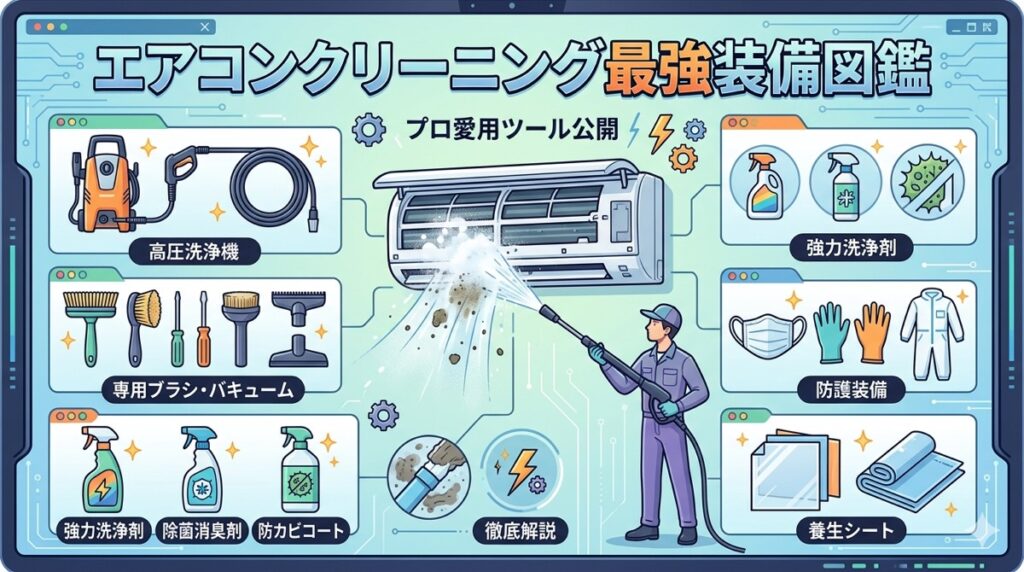 エアコンクリーニング最強装備図鑑

プロ愛用ツール公開

高圧洗浄機

専用ブラシ・バキューム

強力洗浄剤

除菌消臭剤

防カビコート

徹底解説

強力洗浄剤

防護装備

養生シート